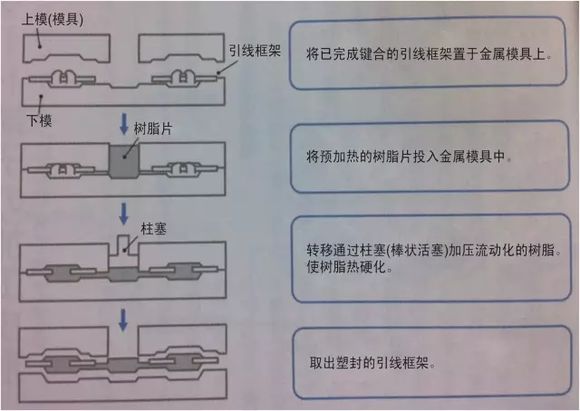 上模(模具)

引线框架

下模

树脂片

柱塞

将已完成键合的引线框架置于金属模具上。

将预加热的树脂片投入金属模具中。

转移通过柱塞(棒状活塞)加压流动化的树脂。使树脂热硬化。

取出塑封的引线框架。